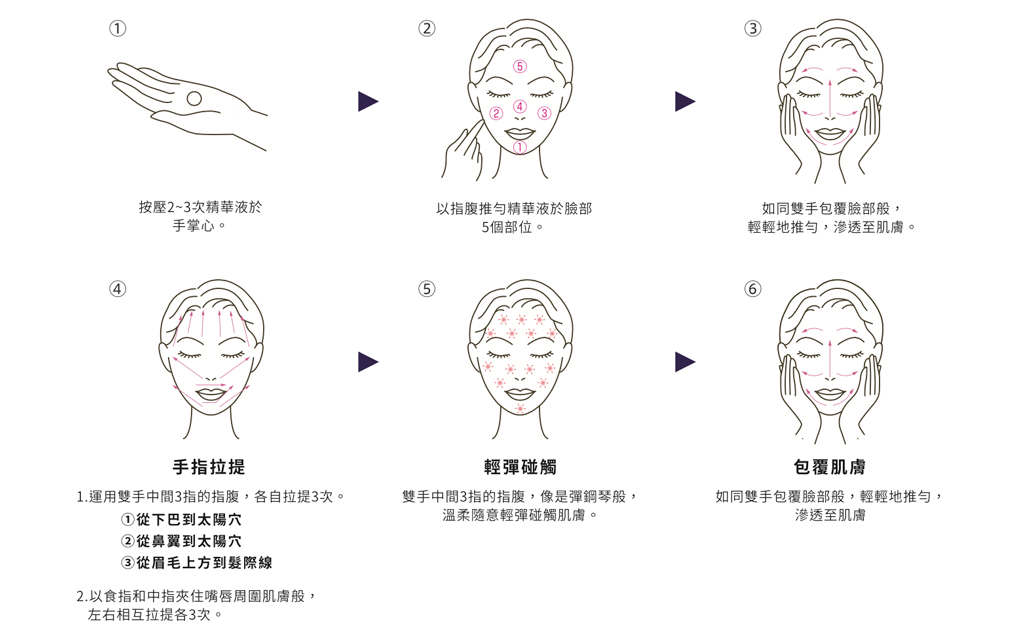 ①

按壓2~3次精華液於手掌心。

②

⑤
④
②
③
①

以指腹推勻精華液於臉部5個部位。

③

如同雙手包覆臉部般，輕輕地推勻，滲透至肌膚。

④

手指拉提

1.運用雙手中間3指的指腹，各自拉提3次。
①從下巴到太陽穴
②從鼻翼到太陽穴
③從眉毛上方到髮際線

2.以食指和中指夾住嘴唇周圍肌膚般，左右相互拉提各3次。

⑤

輕彈碰觸

雙手中間3指的指腹，像是彈鋼琴般，溫柔隨意輕彈碰觸肌膚。

⑥

包覆肌膚

如同雙手包覆臉部般，輕輕地推勻，滲透至肌膚